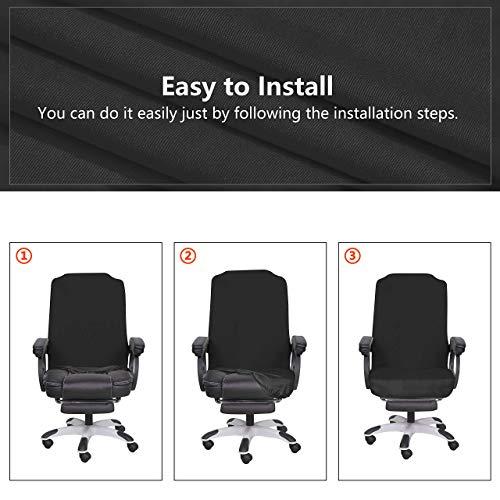 Easy to Install
You can do it easily just by following the installation steps.

①

②

③