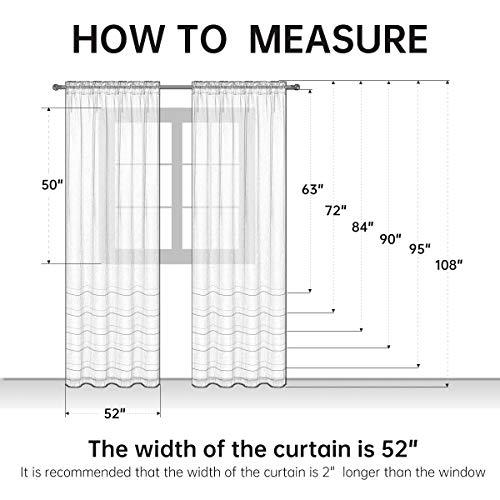 HOW TO MEASURE

50"

63"

72"

84"

90"

95"

108"

52"

The width of the curtain is 52"

It is recommended that the width of the curtain is 2" longer than the window