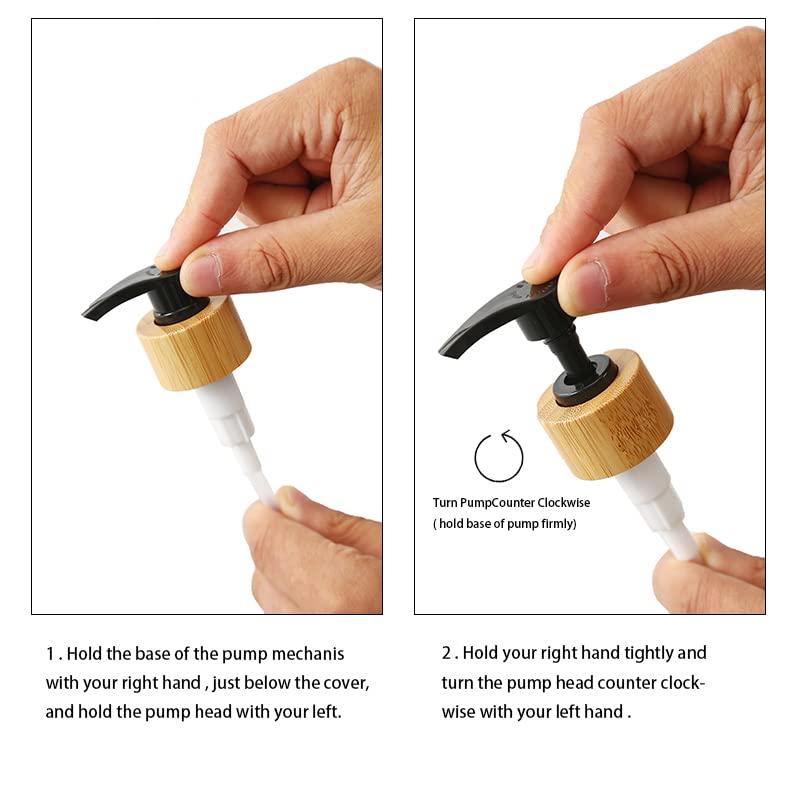 Turn PumpCounter Clockwise
( hold base of pump firmly)

1 . Hold the base of the pump mechanis with your right hand , just below the cover, and hold the pump head with your left.

2 . Hold your right hand tightly and turn the pump head counter clockwise with your left hand .