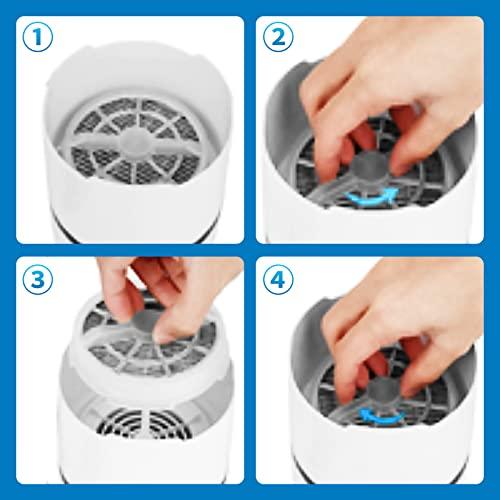 1

2

3

4